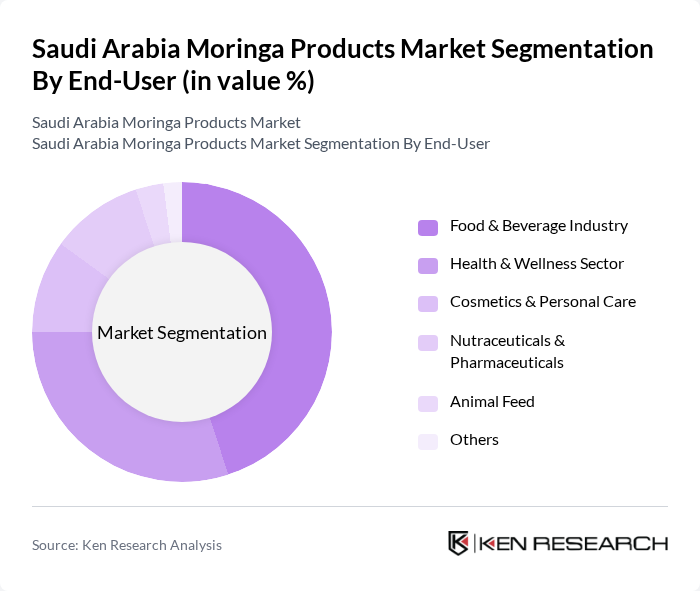 Saudi Arabia Moringa Products Market Segmentation By End-User (in value %)

Saudi Arabia Moringa Products Market
Saudi Arabia Moringa Products Market Segmentation By End-User

Market Segmentation

Food & Beverage Industry
Health & Wellness Sector
Cosmetics & Personal Care
Nutraceuticals & Pharmaceuticals
Animal Feed
Others

Source: Ken Research Analysis

KEN RESEARCH