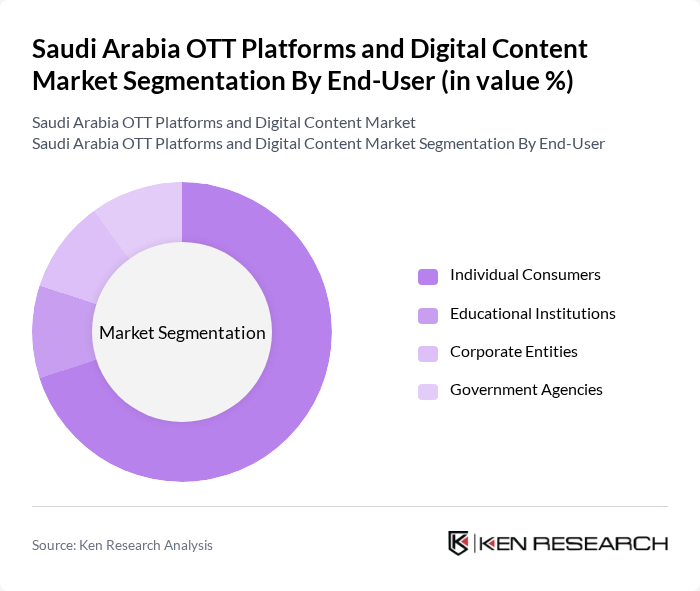 Saudi Arabia OTT Platforms and Digital Content Market Segmentation By End-User (in value %)

Saudi Arabia OTT Platforms and Digital Content Market
Saudi Arabia OTT Platforms and Digital Content Market Segmentation By End-User

Market Segmentation

Individual Consumers
Educational Institutions
Corporate Entities
Government Agencies

Source: Ken Research Analysis

KEN RESEARCH