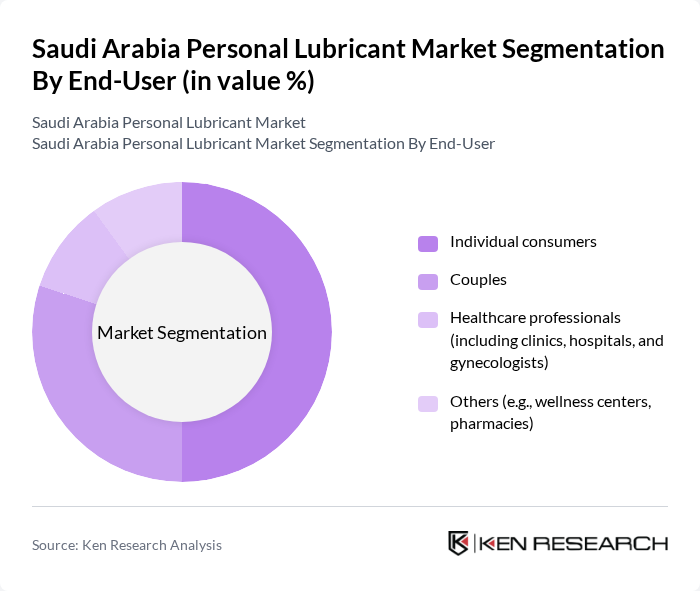 Saudi Arabia Personal Lubricant Market Segmentation By End-User (in value %)

Saudi Arabia Personal Lubricant Market
Saudi Arabia Personal Lubricant Market Segmentation By End-User

Market Segmentation

Individual consumers

Couples

Healthcare professionals (including clinics, hospitals, and gynecologists)

Others (e.g., wellness centers, pharmacies)

Source: Ken Research Analysis

KEN RESEARCH