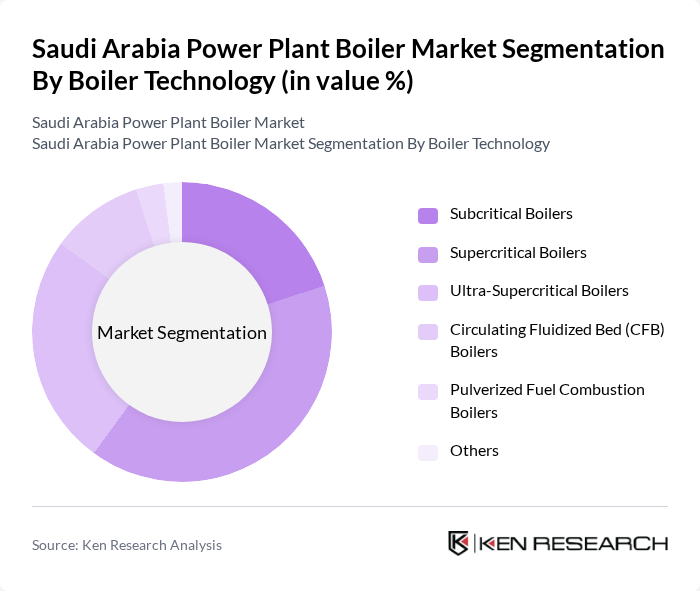 Saudi Arabia Power Plant Boiler Market Segmentation By Boiler Technology (in value %)

Saudi Arabia Power Plant Boiler Market
Saudi Arabia Power Plant Boiler Market Segmentation By Boiler Technology

Market Segmentation

Subcritical Boilers

Supercritical Boilers

Ultra-Supercritical Boilers

Circulating Fluidized Bed (CFB) Boilers

Pulverized Fuel Combustion Boilers

Others

Source: Ken Research Analysis

KEN RESEARCH