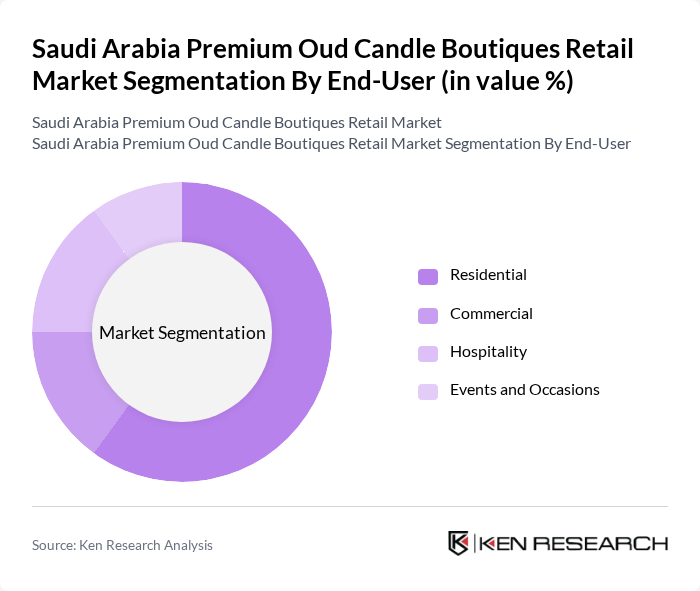 Saudi Arabia Premium Oud Candle Boutiques Retail Market Segmentation By End-User (in value %)

Saudi Arabia Premium Oud Candle Boutiques Retail Market
Saudi Arabia Premium Oud Candle Boutiques Retail Market Segmentation By End-User

Market Segmentation

Residential
Commercial
Hospitality
Events and Occasions

Source: Ken Research Analysis

KEN RESEARCH