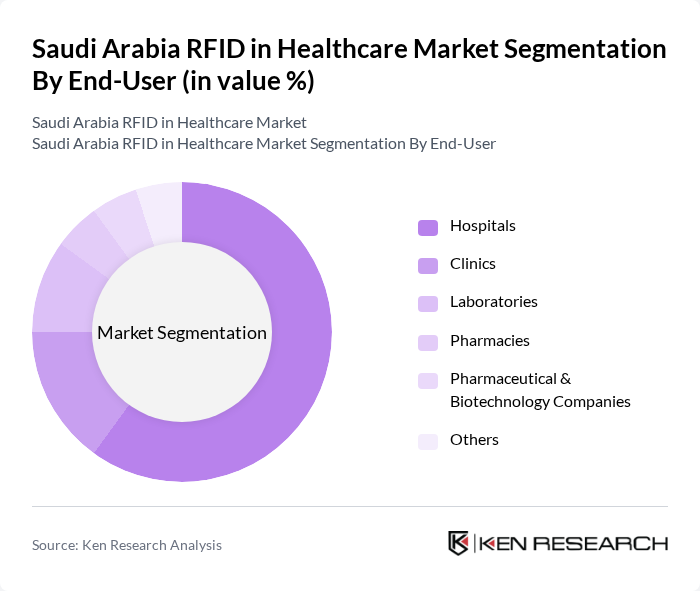 Saudi Arabia RFID in Healthcare Market Segmentation By End-User (in value %)

Saudi Arabia RFID in Healthcare Market
Saudi Arabia RFID in Healthcare Market Segmentation By End-User

Market Segmentation

Hospitals
Clinics
Laboratories
Pharmacies
Pharmaceutical & Biotechnology Companies
Others

Source: Ken Research Analysis

KEN RESEARCH