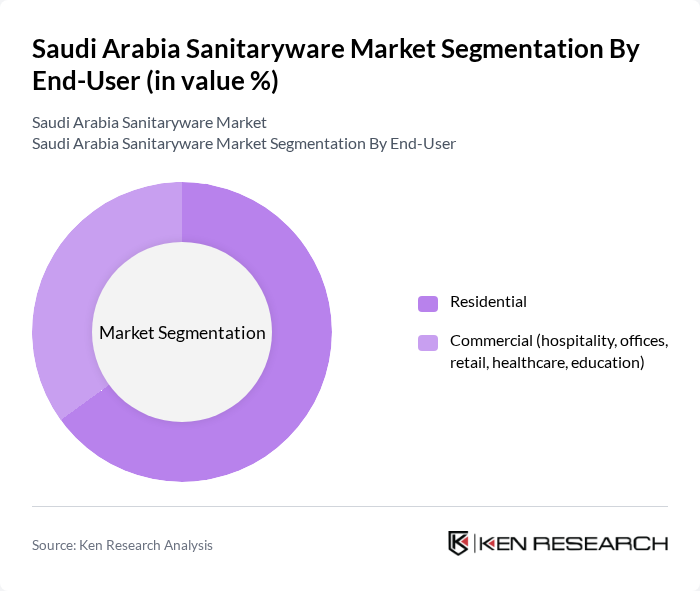 Saudi Arabia Sanitaryware Market Segmentation By End-User (in value %)

Saudi Arabia Sanitaryware Market
Saudi Arabia Sanitaryware Market Segmentation By End-User

Market Segmentation

Residential

Commercial (hospitality, offices, retail, healthcare, education)

Source: Ken Research Analysis

KEN RESEARCH