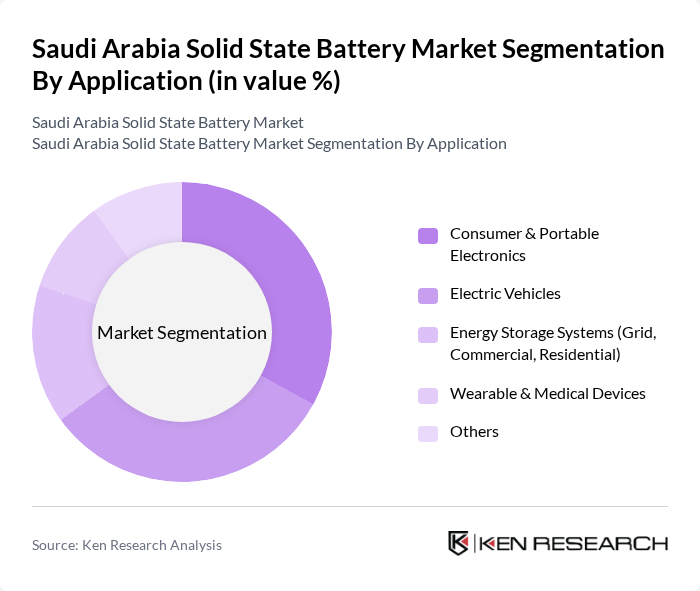 Saudi Arabia Solid State Battery Market Segmentation By Application (in value %)

Saudi Arabia Solid State Battery Market
Saudi Arabia Solid State Battery Market Segmentation By Application

Market Segmentation

Consumer & Portable Electronics

Electric Vehicles

Energy Storage Systems (Grid, Commercial, Residential)

Wearable & Medical Devices

Others

Source: Ken Research Analysis

KEN RESEARCH