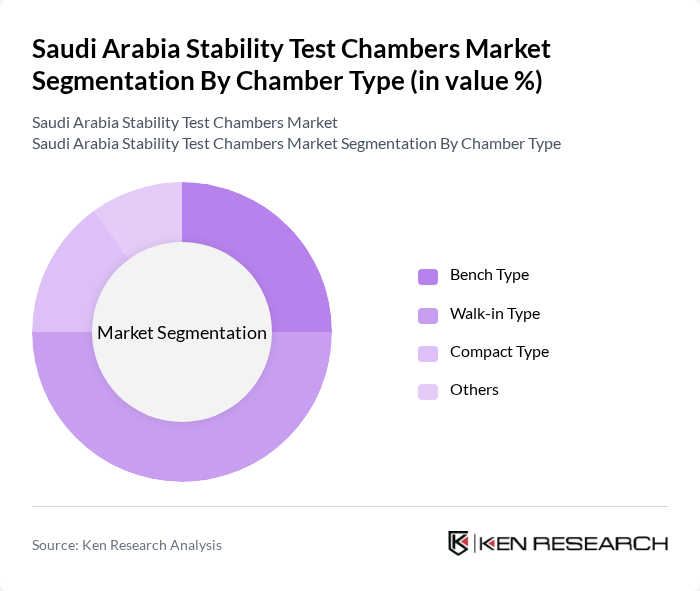 Saudi Arabia Stability Test Chambers Market Segmentation By Chamber Type (in value %)

Saudi Arabia Stability Test Chambers Market
Saudi Arabia Stability Test Chambers Market Segmentation By Chamber Type

Market Segmentation

Bench Type
Walk-in Type
Compact Type
Others

Source: Ken Research Analysis

KEN RESEARCH