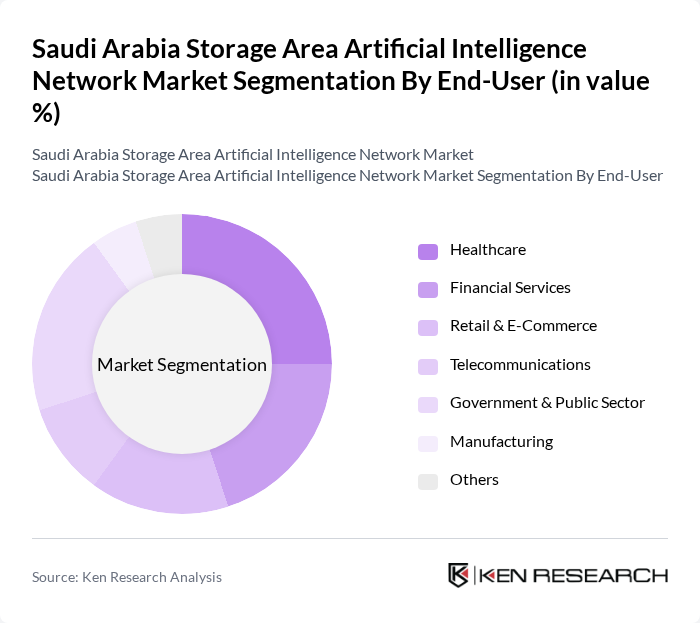 Saudi Arabia Storage Area Artificial Intelligence Network Market Segmentation By End-User (in value %)

Saudi Arabia Storage Area Artificial Intelligence Network Market
Saudi Arabia Storage Area Artificial Intelligence Network Market Segmentation By End-User

Market Segmentation

Healthcare
Financial Services
Retail & E-Commerce
Telecommunications
Government & Public Sector
Manufacturing
Others

Source: Ken Research Analysis

KEN RESEARCH