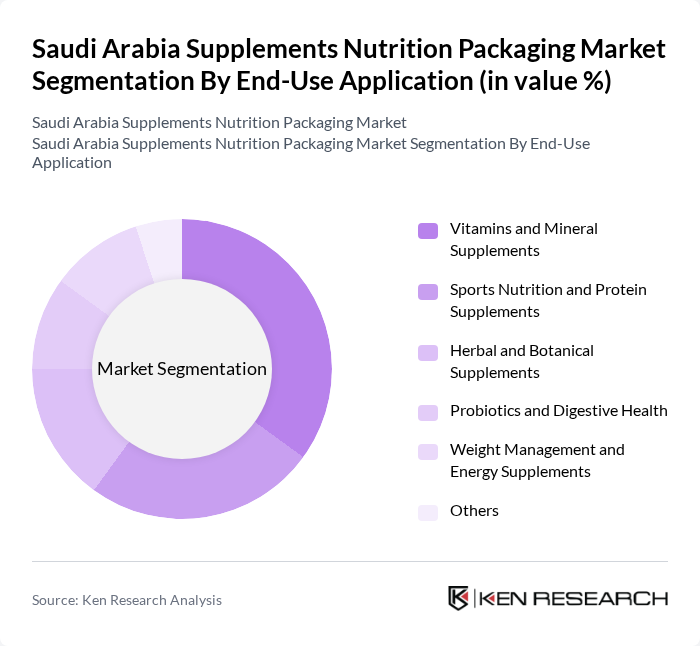 Saudi Arabia Supplements Nutrition Packaging Market Segmentation By End-Use Application (in value %)

Saudi Arabia Supplements Nutrition Packaging Market
Saudi Arabia Supplements Nutrition Packaging Market Segmentation By End-Use Application

Market Segmentation

Vitamins and Mineral Supplements
Sports Nutrition and Protein Supplements
Herbal and Botanical Supplements
Probiotics and Digestive Health
Weight Management and Energy Supplements
Others

Source: Ken Research Analysis

KEN RESEARCH