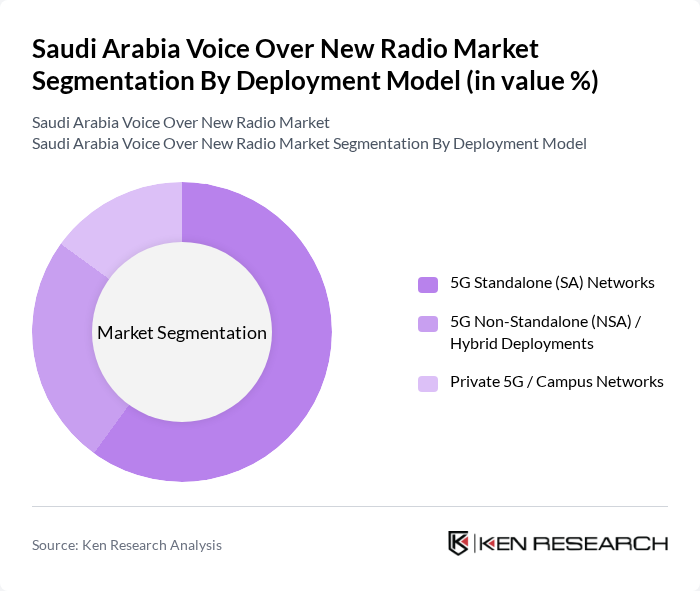 Saudi Arabia Voice Over New Radio Market Segmentation By Deployment Model (in value %)

Saudi Arabia Voice Over New Radio Market
Saudi Arabia Voice Over New Radio Market Segmentation By Deployment Model

Market Segmentation

5G Standalone (SA) Networks

5G Non-Standalone (NSA) / Hybrid Deployments

Private 5G / Campus Networks

Source: Ken Research Analysis

KEN RESEARCH