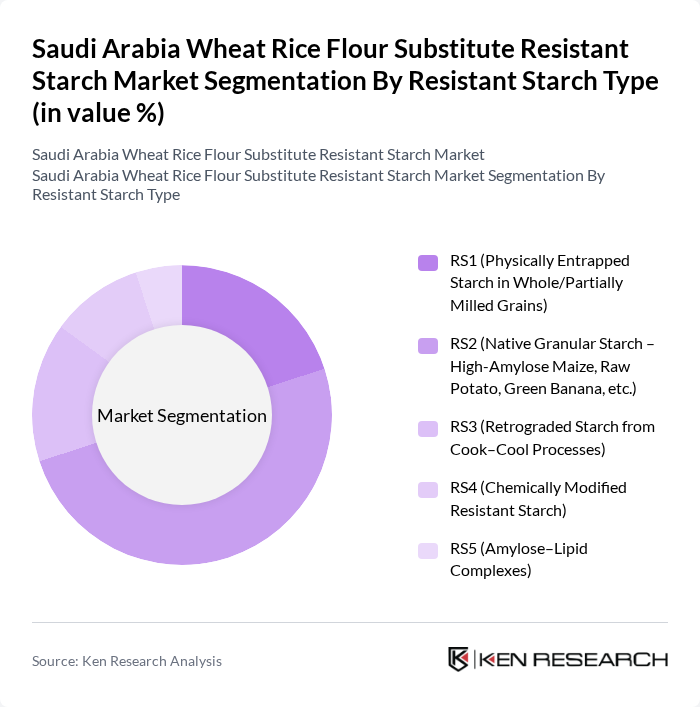 Saudi Arabia Wheat Rice Flour Substitute Resistant Starch Market Segmentation By Resistant Starch Type (in value %)

Saudi Arabia Wheat Rice Flour Substitute Resistant Starch Market
Saudi Arabia Wheat Rice Flour Substitute Resistant Starch Market Segmentation By Resistant Starch Type

Market Segmentation

RS1 (Physically Entrapped Starch in Whole/Partially Milled Grains)

RS2 (Native Granular Starch – High-Amylose Maize, Raw Potato, Green Banana, etc.)

RS3 (Retrograded Starch from Cook–Cool Processes)

RS4 (Chemically Modified Resistant Starch)

RS5 (Amylose–Lipid Complexes)

Source: Ken Research Analysis

KEN RESEARCH