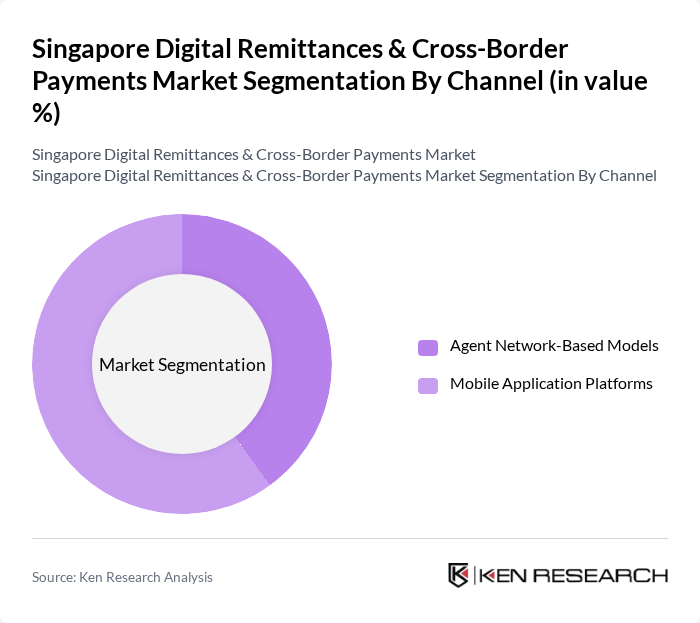 Singapore Digital Remittances & Cross-Border Payments Market Segmentation By Channel (in value %)

Singapore Digital Remittances & Cross-Border Payments Market
Singapore Digital Remittances & Cross-Border Payments Market Segmentation By Channel

Market Segmentation

Agent Network-Based Models
Mobile Application Platforms

Source: Ken Research Analysis

KEN RESEARCH