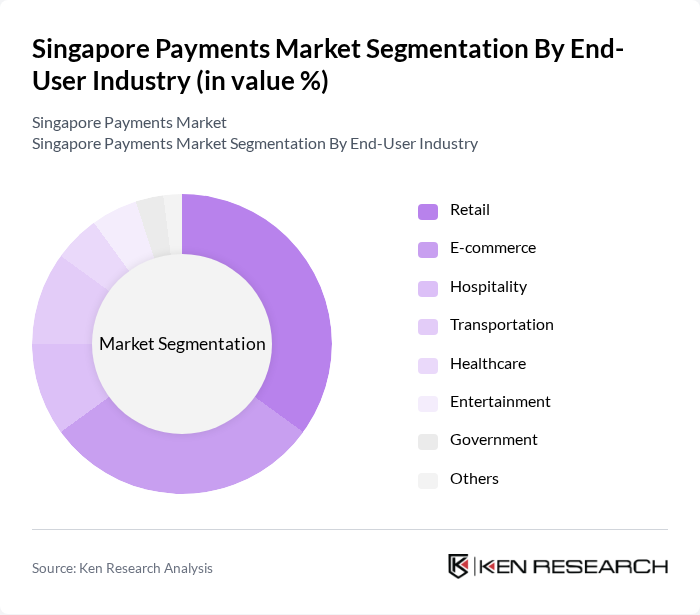 Singapore Payments Market Segmentation By End-User Industry (in value %)

Singapore Payments Market
Singapore Payments Market Segmentation By End-User Industry

Market Segmentation

Retail
E-commerce
Hospitality
Transportation
Healthcare
Entertainment
Government
Others

Source: Ken Research Analysis

KEN RESEARCH