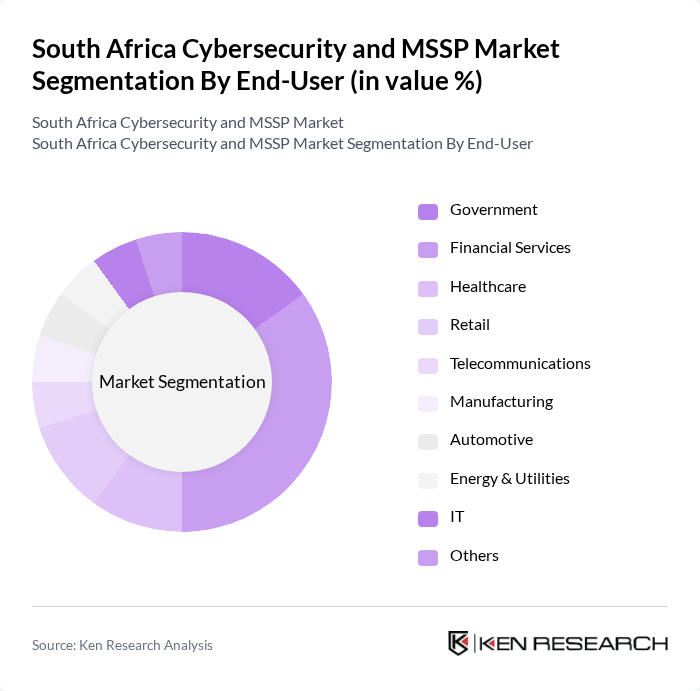 South Africa Cybersecurity and MSSP Market Segmentation By End-User (in value %)

South Africa Cybersecurity and MSSP Market
South Africa Cybersecurity and MSSP Market Segmentation By End-User

Market Segmentation

Government
Financial Services
Healthcare
Retail
Telecommunications
Manufacturing
Automotive
Energy & Utilities
IT
Others

Source: Ken Research Analysis

KEN RESEARCH