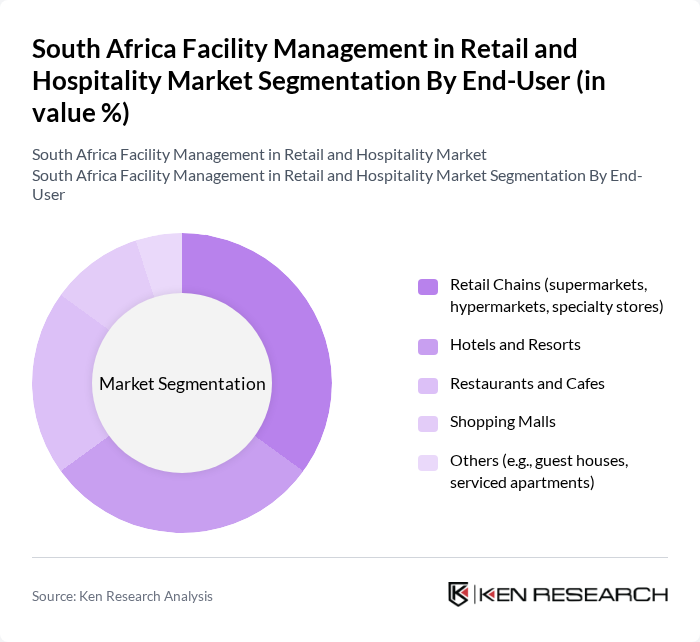 South Africa Facility Management in Retail and Hospitality Market Segmentation By End-User (in value %)

South Africa Facility Management in Retail and Hospitality Market
South Africa Facility Management in Retail and Hospitality Market Segmentation By End-User

Market Segmentation

Retail Chains (supermarkets, hypermarkets, specialty stores)

Hotels and Resorts

Restaurants and Cafes

Shopping Malls

Others (e.g., guest houses, serviced apartments)

Source: Ken Research Analysis

KEN RESEARCH