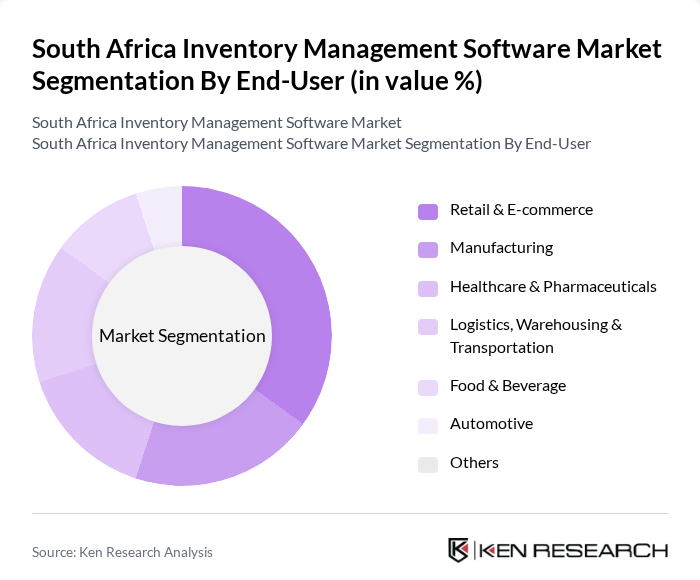 South Africa Inventory Management Software Market Segmentation By End-User (in value %)

South Africa Inventory Management Software Market
South Africa Inventory Management Software Market Segmentation By End-User

Market Segmentation

Retail & E-commerce
Manufacturing
Healthcare & Pharmaceuticals
Logistics, Warehousing & Transportation
Food & Beverage
Automotive
Others

Source: Ken Research Analysis

KEN RESEARCH