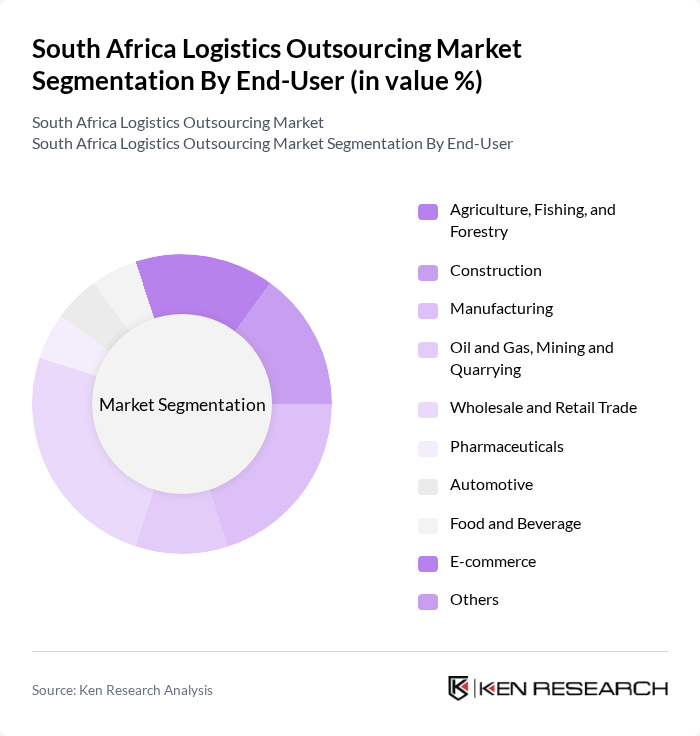 South Africa Logistics Outsourcing Market Segmentation By End-User (in value %)

South Africa Logistics Outsourcing Market
South Africa Logistics Outsourcing Market Segmentation By End-User

Market Segmentation

Agriculture, Fishing, and Forestry
Construction
Manufacturing
Oil and Gas, Mining and Quarrying
Wholesale and Retail Trade
Pharmaceuticals
Automotive
Food and Beverage
E-commerce
Others

Source: Ken Research Analysis

KEN RESEARCH