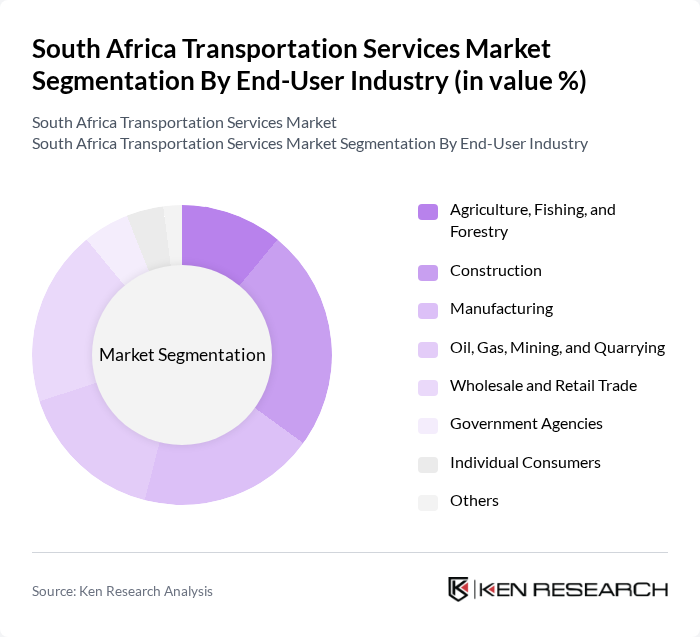 South Africa Transportation Services Market Segmentation By End-User Industry (in value %)

South Africa Transportation Services Market
South Africa Transportation Services Market Segmentation By End-User Industry

Market Segmentation

Agriculture, Fishing, and Forestry
Construction
Manufacturing
Oil, Gas, Mining, and Quarrying
Wholesale and Retail Trade
Government Agencies
Individual Consumers
Others

Source: Ken Research Analysis

KEN RESEARCH