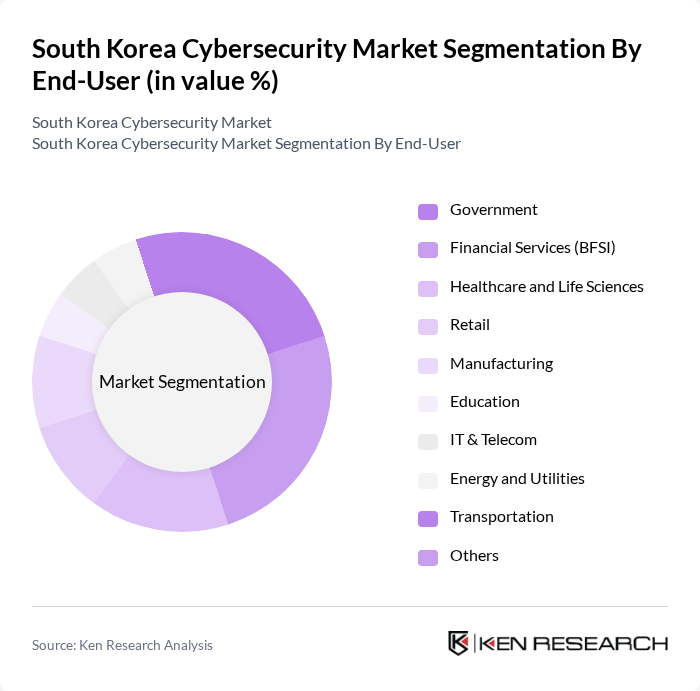 South Korea Cybersecurity Market Segmentation By End-User (in value %)

South Korea Cybersecurity Market
South Korea Cybersecurity Market Segmentation By End-User

Market Segmentation

Government
Financial Services (BFSI)
Healthcare and Life Sciences
Retail
Manufacturing
Education
IT & Telecom
Energy and Utilities
Transportation
Others

Source: Ken Research Analysis

KEN RESEARCH