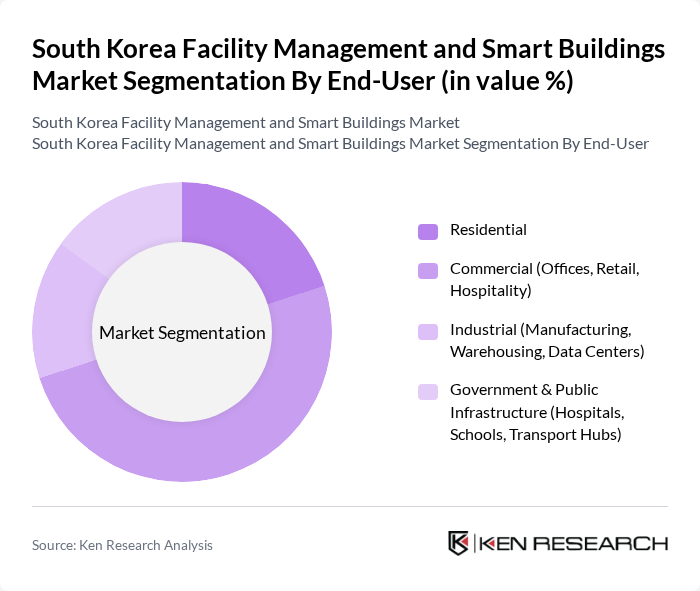 South Korea Facility Management and Smart Buildings Market Segmentation By End-User (in value %)

South Korea Facility Management and Smart Buildings Market
South Korea Facility Management and Smart Buildings Market Segmentation By End-User

Market Segmentation

Residential

Commercial (Offices, Retail, Hospitality)

Industrial (Manufacturing, Warehousing, Data Centers)

Government & Public Infrastructure (Hospitals, Schools, Transport Hubs)

Source: Ken Research Analysis

KEN RESEARCH