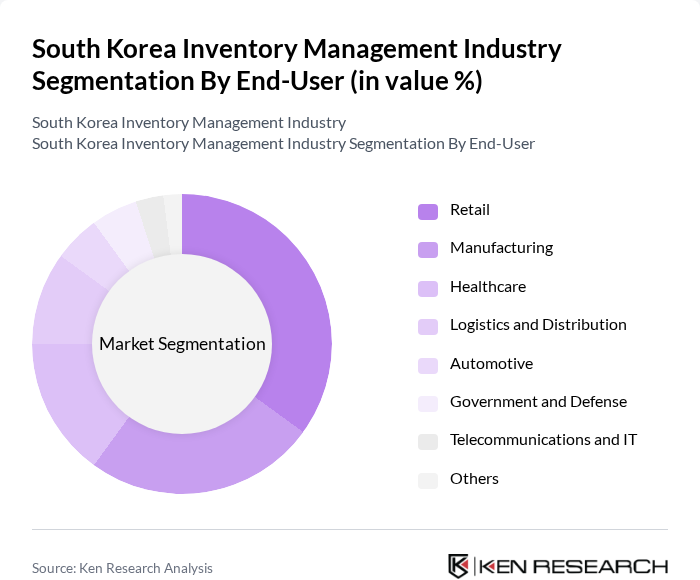 South Korea Inventory Management Industry Segmentation By End-User (in value %)

South Korea Inventory Management Industry
South Korea Inventory Management Industry Segmentation By End-User

Market Segmentation

Retail
Manufacturing
Healthcare
Logistics and Distribution
Automotive
Government and Defense
Telecommunications and IT
Others

Source: Ken Research Analysis

KEN RESEARCH