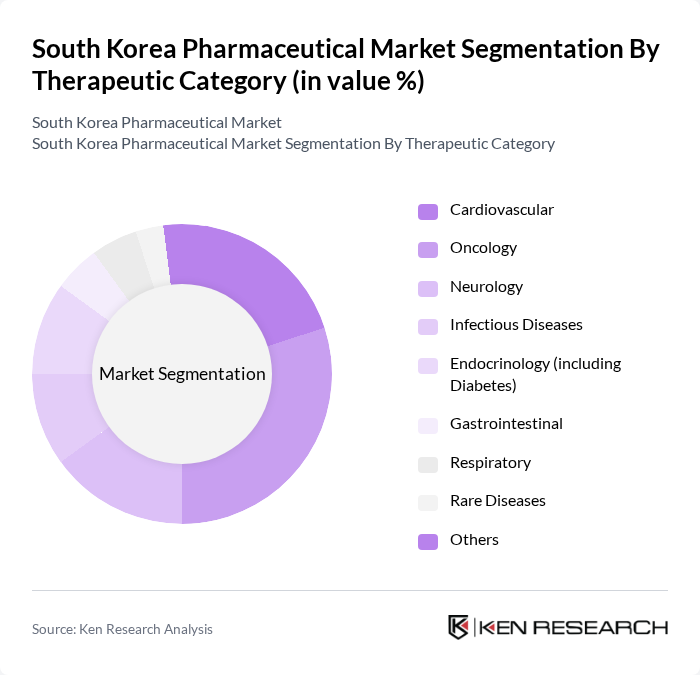 South Korea Pharmaceutical Market Segmentation By Therapeutic Category (in value %)

South Korea Pharmaceutical Market
South Korea Pharmaceutical Market Segmentation By Therapeutic Category

Market Segmentation

Cardiovascular
Oncology
Neurology
Infectious Diseases
Endocrinology (including Diabetes)
Gastrointestinal
Respiratory
Rare Diseases
Others

Source: Ken Research Analysis

KEN RESEARCH