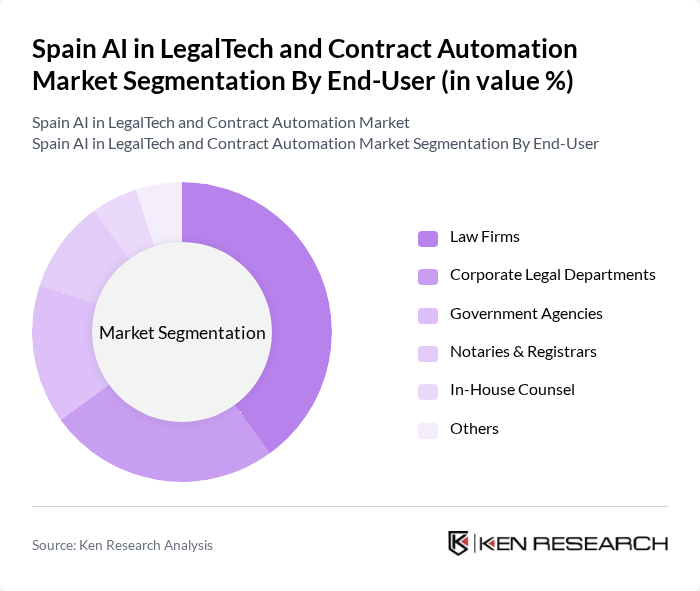 Spain AI in LegalTech and Contract Automation Market Segmentation By End-User (in value %)

Spain AI in LegalTech and Contract Automation Market
Spain AI in LegalTech and Contract Automation Market Segmentation By End-User

Market Segmentation

Law Firms
Corporate Legal Departments
Government Agencies
Notaries & Registrars
In-House Counsel
Others

Source: Ken Research Analysis

KEN RESEARCH