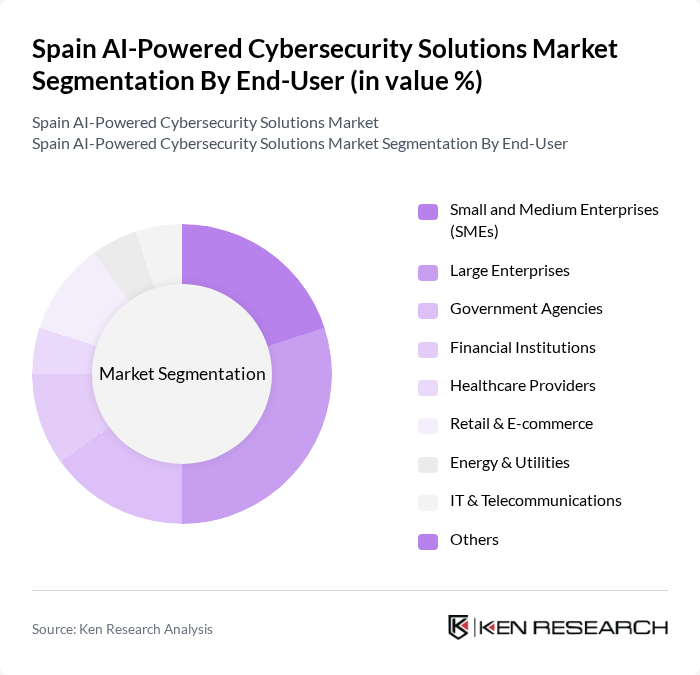 Spain AI-Powered Cybersecurity Solutions Market Segmentation By End-User (in value %)

Spain AI-Powered Cybersecurity Solutions Market
Spain AI-Powered Cybersecurity Solutions Market Segmentation By End-User

Market Segmentation

Small and Medium Enterprises (SMEs)
Large Enterprises
Government Agencies
Financial Institutions
Healthcare Providers
Retail & E-commerce
Energy & Utilities
IT & Telecommunications
Others

Source: Ken Research Analysis

KEN RESEARCH