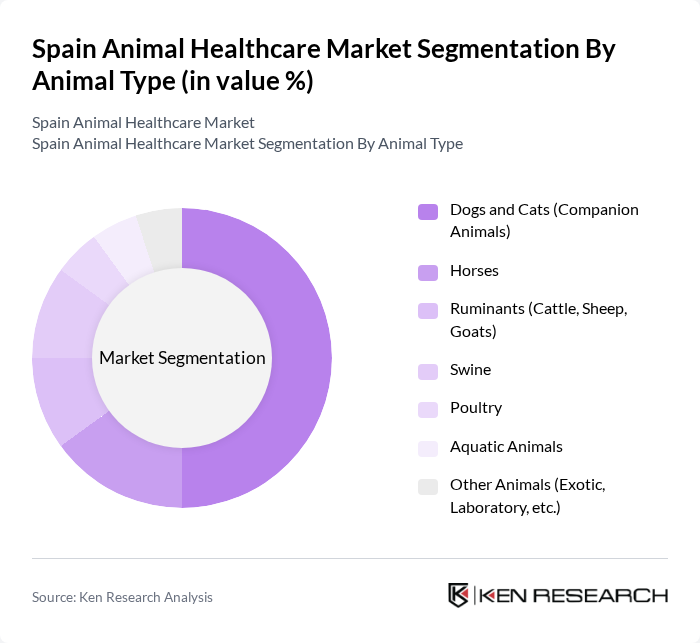 Spain Animal Healthcare Market Segmentation By Animal Type (in value %)

Spain Animal Healthcare Market
Spain Animal Healthcare Market Segmentation By Animal Type

Market Segmentation

Dogs and Cats (Companion Animals)

Horses

Ruminants (Cattle, Sheep, Goats)

Swine

Poultry

Aquatic Animals

Other Animals (Exotic, Laboratory, etc.)

Source: Ken Research Analysis

KEN RESEARCH