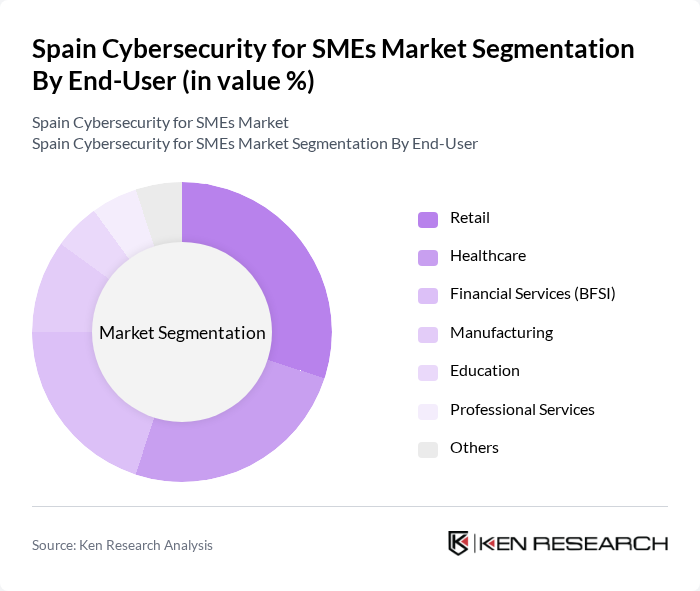 Spain Cybersecurity for SMEs Market Segmentation By End-User (in value %)

Spain Cybersecurity for SMEs Market
Spain Cybersecurity for SMEs Market Segmentation By End-User

Market Segmentation

Retail
Healthcare
Financial Services (BFSI)
Manufacturing
Education
Professional Services
Others

Source: Ken Research Analysis

KEN RESEARCH