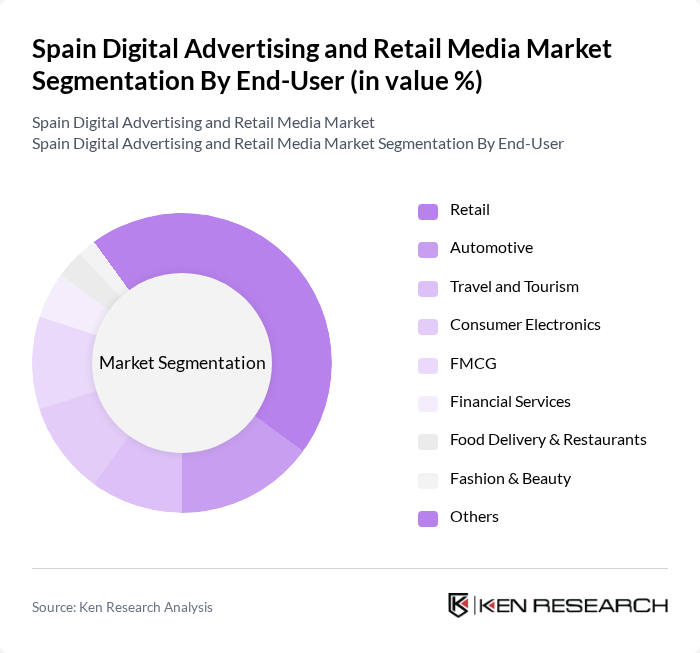 Spain Digital Advertising and Retail Media Market Segmentation By End-User (in value %)

Spain Digital Advertising and Retail Media Market
Spain Digital Advertising and Retail Media Market Segmentation By End-User

Market Segmentation

Retail
Automotive
Travel and Tourism
Consumer Electronics
FMCG
Financial Services
Food Delivery & Restaurants
Fashion & Beauty
Others

Source: Ken Research Analysis

KEN RESEARCH