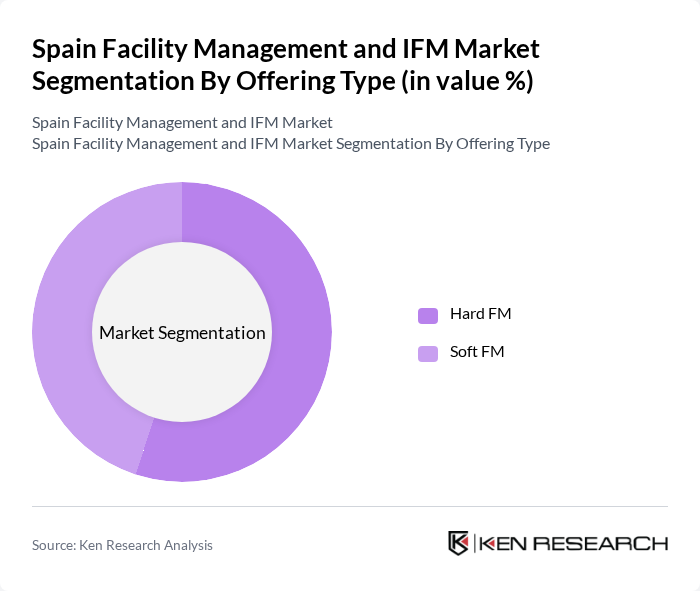 Spain Facility Management and IFM Market Segmentation By Offering Type (in value %)

Spain Facility Management and IFM Market
Spain Facility Management and IFM Market Segmentation By Offering Type

Market Segmentation

Hard FM
Soft FM

Source: Ken Research Analysis

KEN RESEARCH