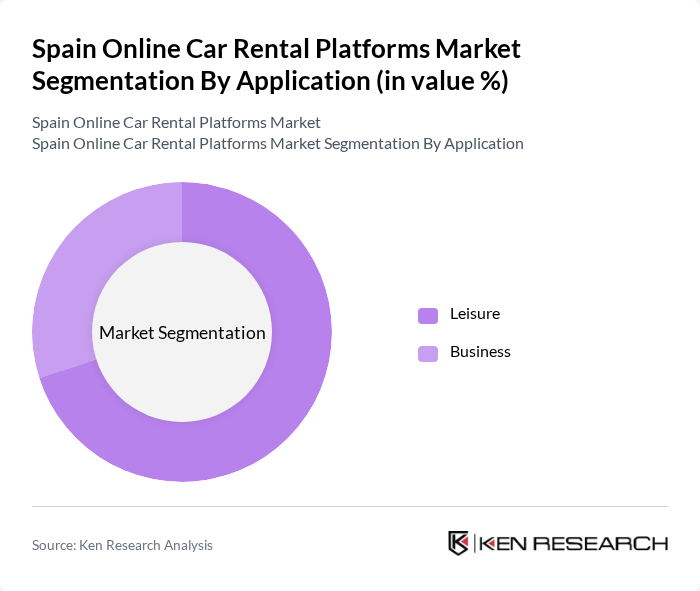 Spain Online Car Rental Platforms Market Segmentation By Application (in value %)

Spain Online Car Rental Platforms Market
Spain Online Car Rental Platforms Market Segmentation By Application

Market Segmentation

Leisure
Business

Source: Ken Research Analysis

KEN RESEARCH