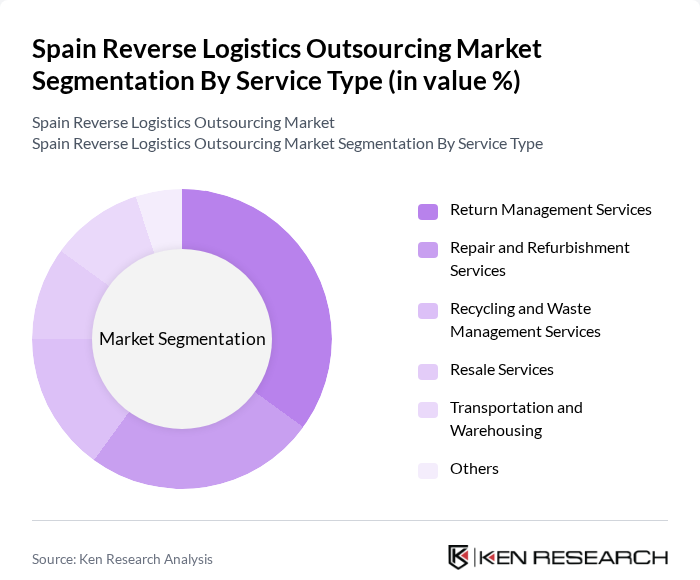 Spain Reverse Logistics Outsourcing Market Segmentation By Service Type (in value %)

Spain Reverse Logistics Outsourcing Market
Spain Reverse Logistics Outsourcing Market Segmentation By Service Type

Market Segmentation

Return Management Services

Repair and Refurbishment Services

Recycling and Waste Management Services

Resale Services

Transportation and Warehousing

Others

Source: Ken Research Analysis

KEN RESEARCH