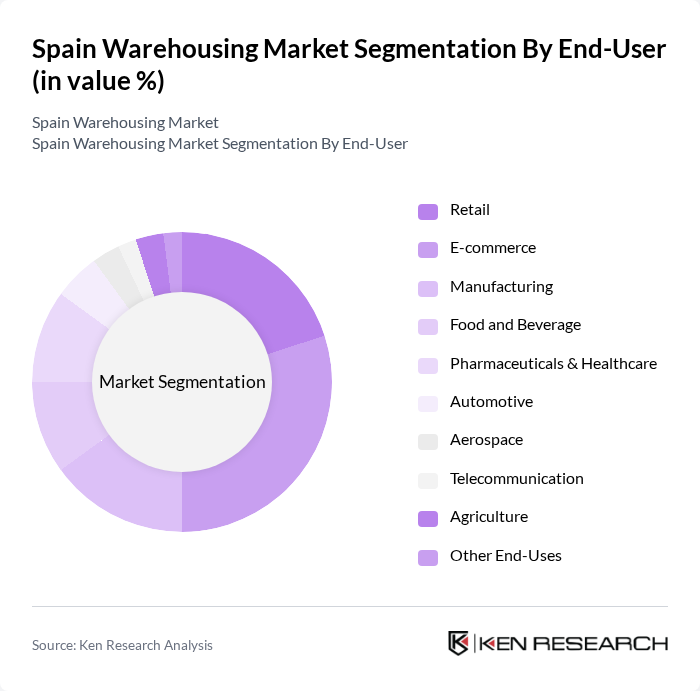 Spain Warehousing Market Segmentation By End-User (in value %)

Spain Warehousing Market
Spain Warehousing Market Segmentation By End-User

Market Segmentation

Retail
E-commerce
Manufacturing
Food and Beverage
Pharmaceuticals & Healthcare
Automotive
Aerospace
Telecommunication
Agriculture
Other End-Uses

Source: Ken Research Analysis

KEN RESEARCH