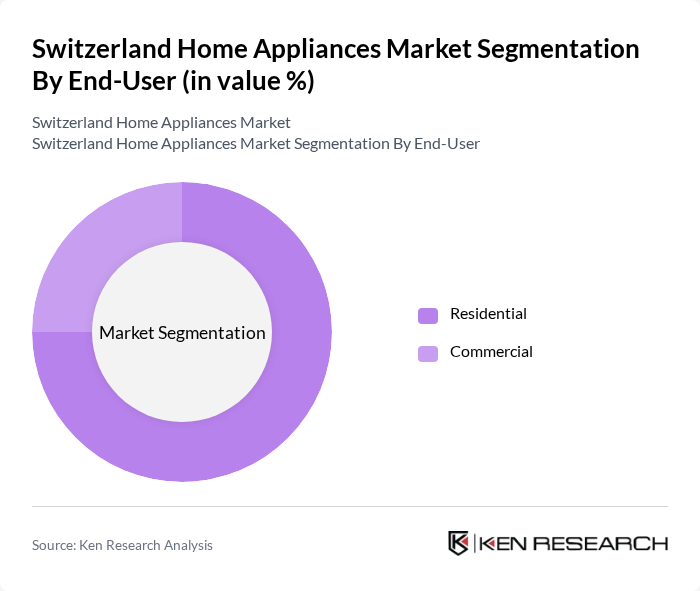 Switzerland Home Appliances Market Segmentation By End-User (in value %)

Switzerland Home Appliances Market
Switzerland Home Appliances Market Segmentation By End-User

Market Segmentation

Residential

Commercial

Source: Ken Research Analysis

KEN RESEARCH