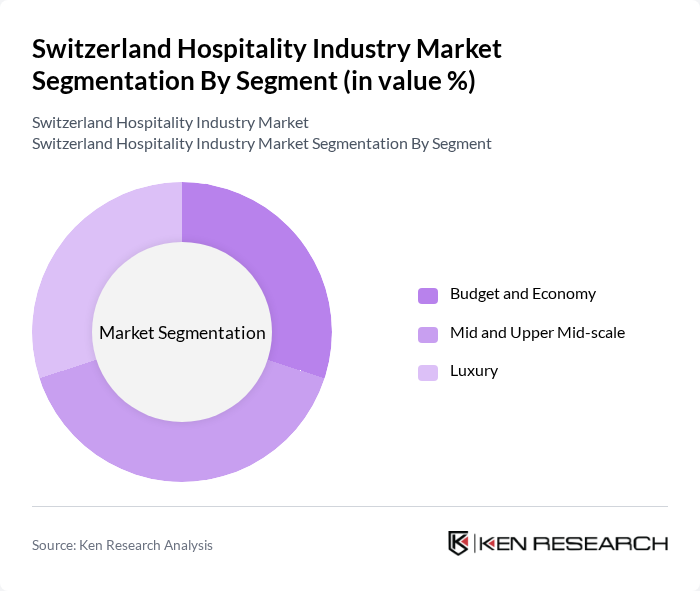 Switzerland Hospitality Industry Market Segmentation By Segment (in value %)

Switzerland Hospitality Industry Market
Switzerland Hospitality Industry Market Segmentation By Segment

Market Segmentation

Budget and Economy
Mid and Upper Mid-scale
Luxury

Source: Ken Research Analysis

KEN RESEARCH