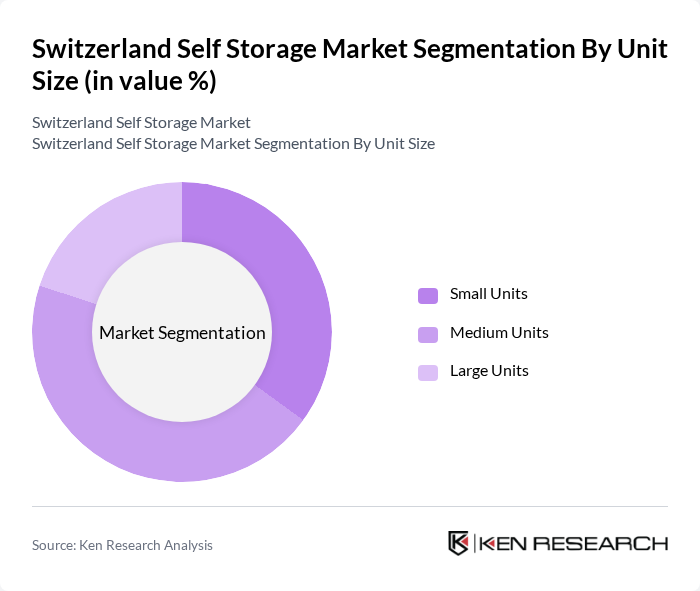 Switzerland Self Storage Market Segmentation By Unit Size (in value %)

Switzerland Self Storage Market
Switzerland Self Storage Market Segmentation By Unit Size

Market Segmentation

Small Units
Medium Units
Large Units

Source: Ken Research Analysis

KEN RESEARCH