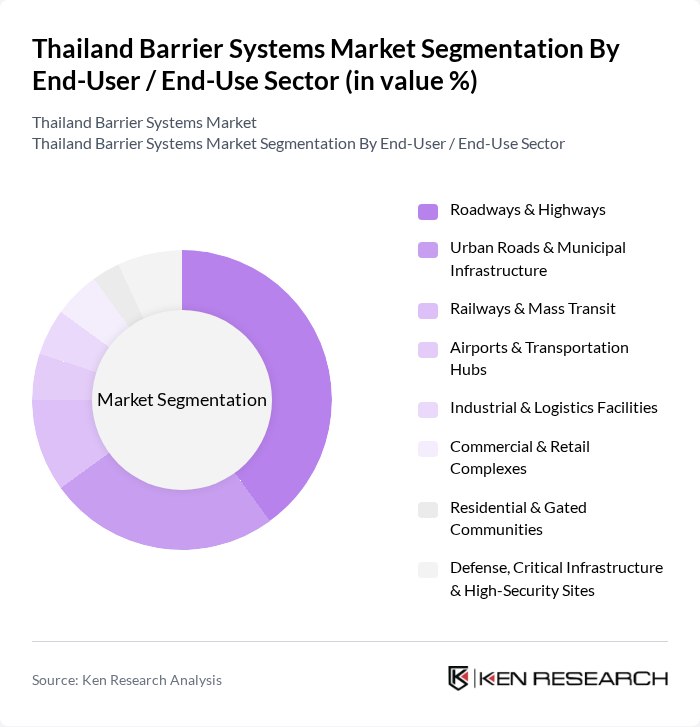 Thailand Barrier Systems Market Segmentation By End-User / End-Use Sector (in value %)

Thailand Barrier Systems Market
Thailand Barrier Systems Market Segmentation By End-User / End-Use Sector

Market Segmentation

Roadways & Highways

Urban Roads & Municipal Infrastructure

Railways & Mass Transit

Airports & Transportation Hubs

Industrial & Logistics Facilities

Commercial & Retail Complexes

Residential & Gated Communities

Defense, Critical Infrastructure & High-Security Sites

Source: Ken Research Analysis

KEN RESEARCH