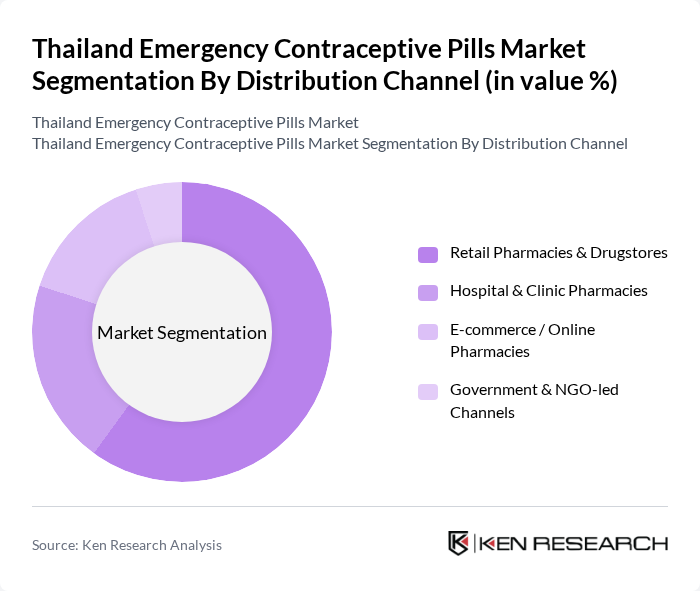 Thailand Emergency Contraceptive Pills Market Segmentation By Distribution Channel (in value %)

Thailand Emergency Contraceptive Pills Market
Thailand Emergency Contraceptive Pills Market Segmentation By Distribution Channel

Market Segmentation

Retail Pharmacies & Drugstores
Hospital & Clinic Pharmacies
E-commerce / Online Pharmacies
Government & NGO-led Channels

Source: Ken Research Analysis

KEN RESEARCH