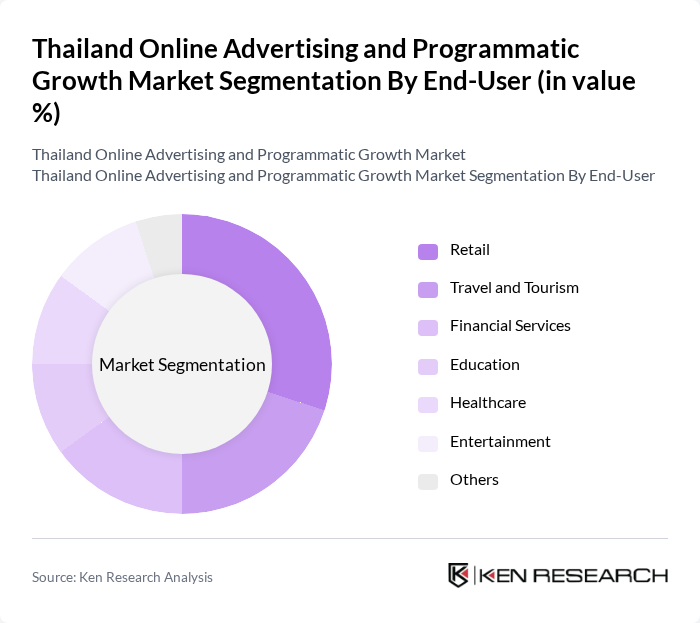 Thailand Online Advertising and Programmatic Growth Market Segmentation By End-User (in value %)

Thailand Online Advertising and Programmatic Growth Market
Thailand Online Advertising and Programmatic Growth Market Segmentation By End-User

Market Segmentation

Retail
Travel and Tourism
Financial Services
Education
Healthcare
Entertainment
Others

Source: Ken Research Analysis

KEN RESEARCH