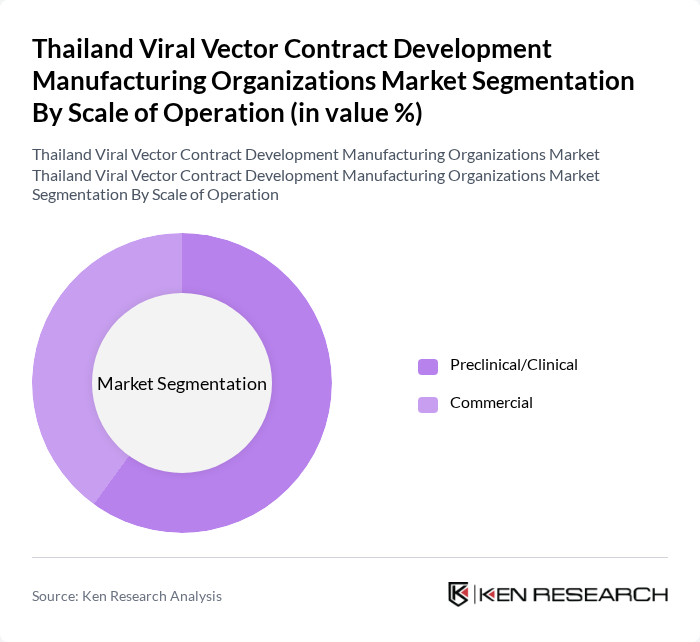 Thailand Viral Vector Contract Development Manufacturing Organizations Market Segmentation By Scale of Operation (in value %)

Thailand Viral Vector Contract Development Manufacturing Organizations Market Thailand Viral Vector Contract Development Manufacturing Organizations Market Segmentation By Scale of Operation

Market Segmentation

Preclinical/Clinical

Commercial

Source: Ken Research Analysis

KEN RESEARCH