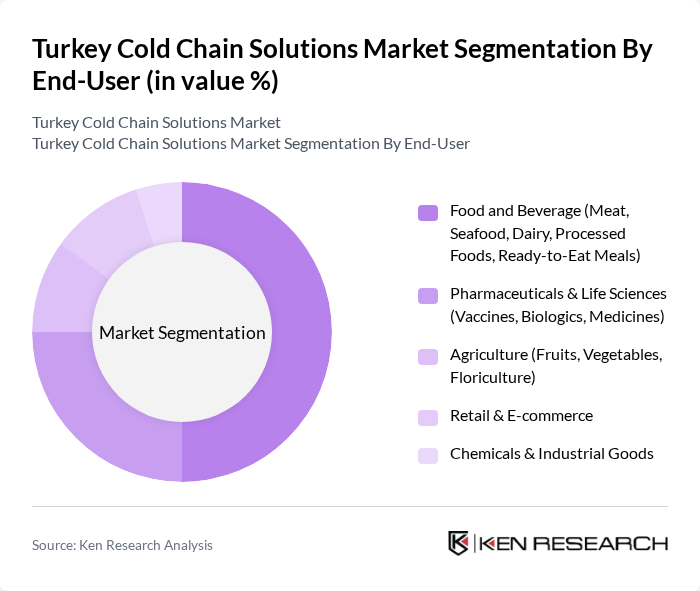 Turkey Cold Chain Solutions Market Segmentation By End-User (in value %)

Turkey Cold Chain Solutions Market
Turkey Cold Chain Solutions Market Segmentation By End-User

Market Segmentation

Food and Beverage (Meat, Seafood, Dairy, Processed Foods, Ready-to-Eat Meals)

Pharmaceuticals & Life Sciences (Vaccines, Biologics, Medicines)

Agriculture (Fruits, Vegetables, Floriculture)

Retail & E-commerce

Chemicals & Industrial Goods

Source: Ken Research Analysis

KEN RESEARCH