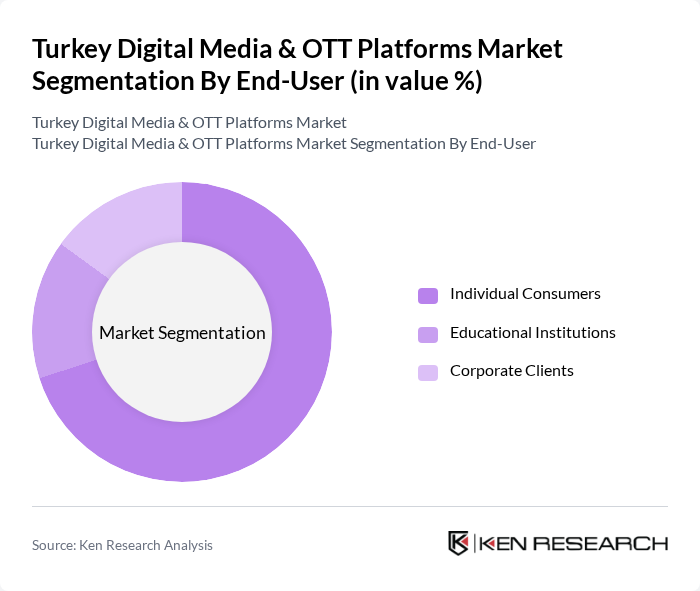 Turkey Digital Media & OTT Platforms Market Segmentation By End-User (in value %)

Turkey Digital Media & OTT Platforms Market
Turkey Digital Media & OTT Platforms Market Segmentation By End-User

Market Segmentation

Individual Consumers
Educational Institutions
Corporate Clients

Source: Ken Research Analysis

KEN RESEARCH