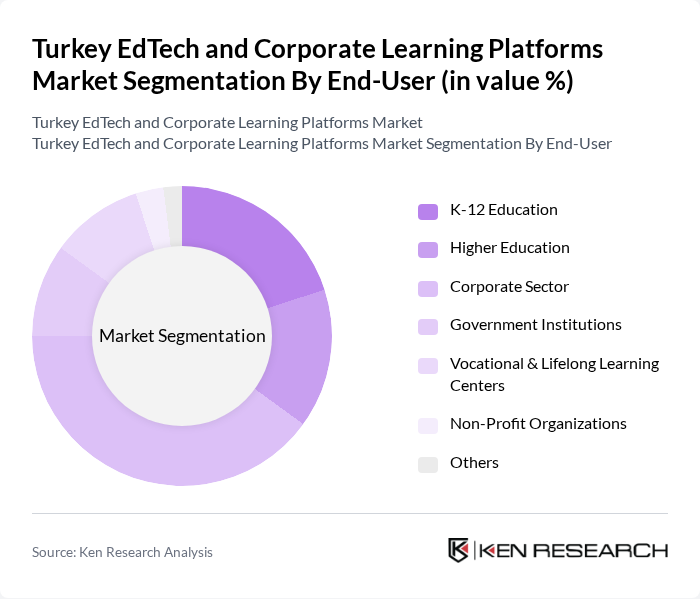 Turkey EdTech and Corporate Learning Platforms Market Segmentation By End-User (in value %)

Turkey EdTech and Corporate Learning Platforms Market
Turkey EdTech and Corporate Learning Platforms Market Segmentation By End-User

Market Segmentation

K-12 Education
Higher Education
Corporate Sector
Government Institutions
Vocational & Lifelong Learning Centers
Non-Profit Organizations
Others

Source: Ken Research Analysis

KEN RESEARCH