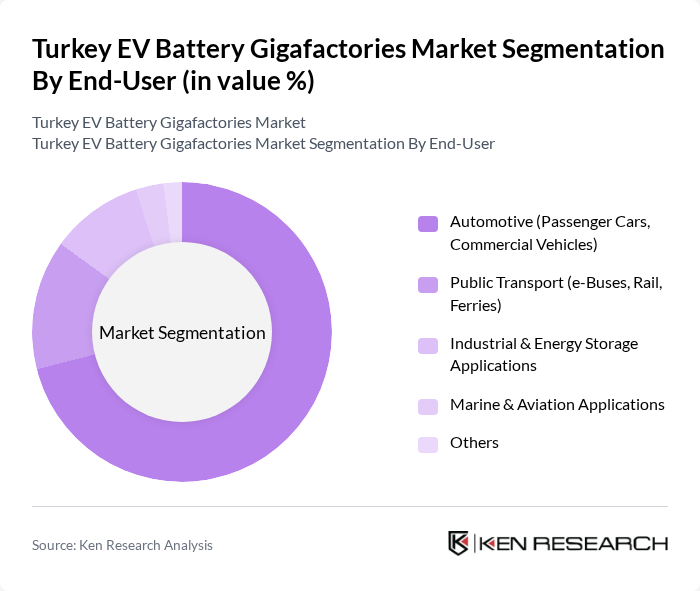 Turkey EV Battery Gigafactories Market Segmentation By End-User (in value %)

Turkey EV Battery Gigafactories Market
Turkey EV Battery Gigafactories Market Segmentation By End-User

Market Segmentation

Automotive (Passenger Cars, Commercial Vehicles)

Public Transport (e-Buses, Rail, Ferries)

Industrial & Energy Storage Applications

Marine & Aviation Applications

Others

Source: Ken Research Analysis

KEN RESEARCH