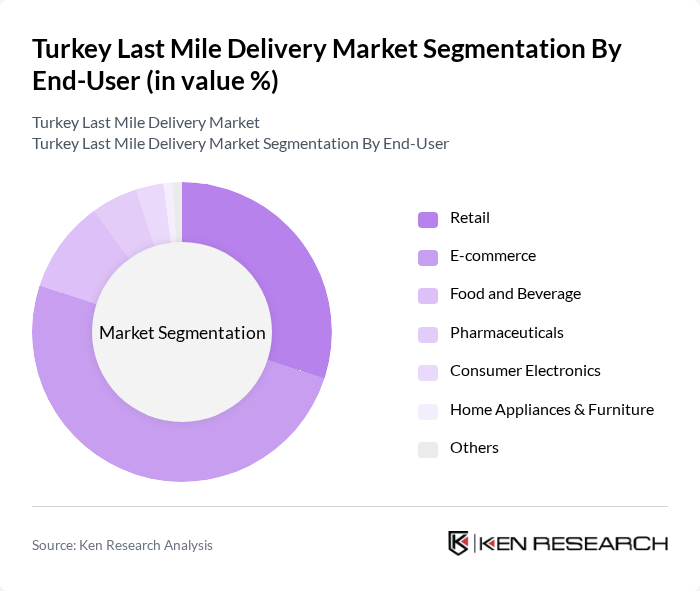 Turkey Last Mile Delivery Market Segmentation By End-User (in value %)

Turkey Last Mile Delivery Market
Turkey Last Mile Delivery Market Segmentation By End-User

Market Segmentation

Retail
E-commerce
Food and Beverage
Pharmaceuticals
Consumer Electronics
Home Appliances & Furniture
Others

Source: Ken Research Analysis

KEN RESEARCH