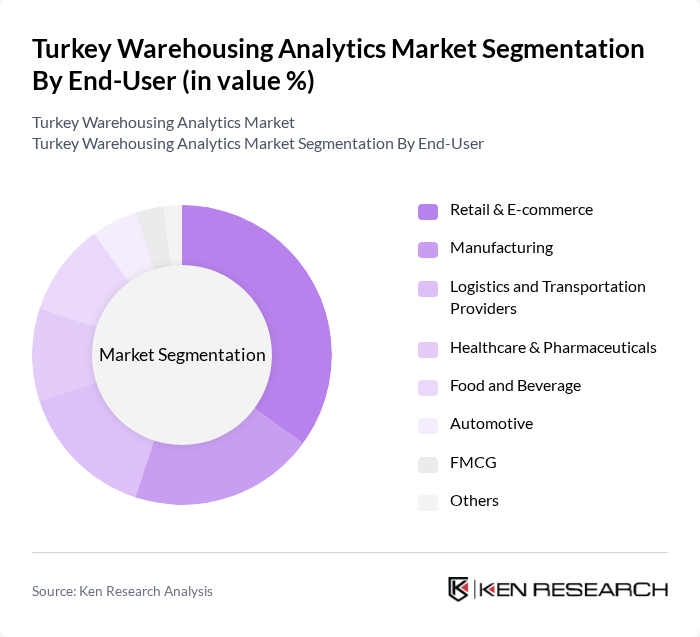 Turkey Warehousing Analytics Market Segmentation By End-User (in value %)

Turkey Warehousing Analytics Market
Turkey Warehousing Analytics Market Segmentation By End-User

Market Segmentation

Retail & E-commerce
Manufacturing
Logistics and Transportation Providers
Healthcare & Pharmaceuticals
Food and Beverage
Automotive
FMCG
Others

Source: Ken Research Analysis

KEN RESEARCH