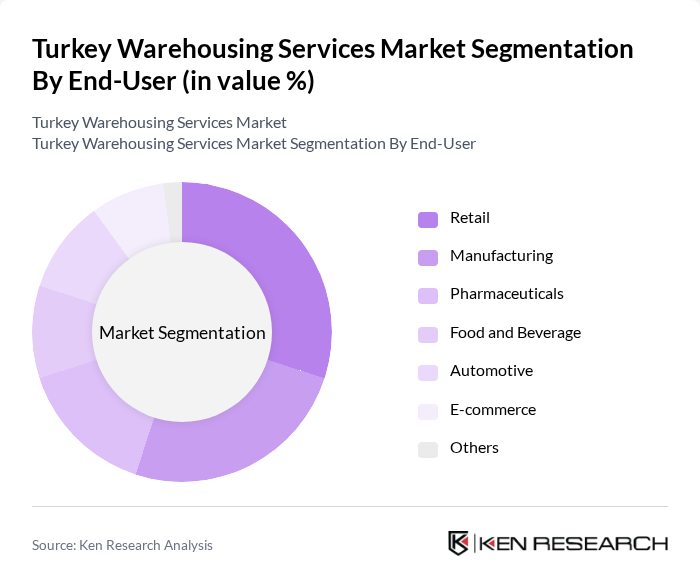 Turkey Warehousing Services Market Segmentation By End-User (in value %)

Turkey Warehousing Services Market
Turkey Warehousing Services Market Segmentation By End-User

Market Segmentation

Retail
Manufacturing
Pharmaceuticals
Food and Beverage
Automotive
E-commerce
Others

Source: Ken Research Analysis

KEN RESEARCH