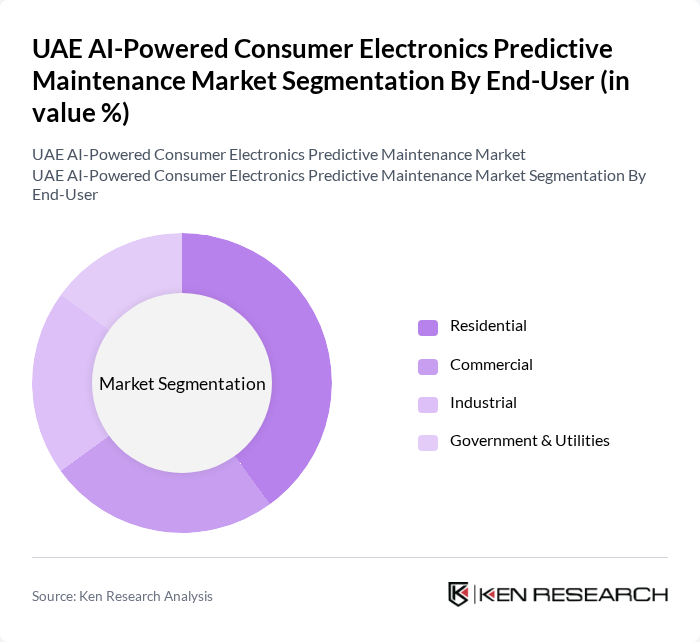 UAE AI-Powered Consumer Electronics Predictive Maintenance Market Segmentation By End-User (in value %)

UAE AI-Powered Consumer Electronics Predictive Maintenance Market
UAE AI-Powered Consumer Electronics Predictive Maintenance Market Segmentation By End-User

Market Segmentation

Residential
Commercial
Industrial
Government & Utilities

Source: Ken Research Analysis

KEN RESEARCH