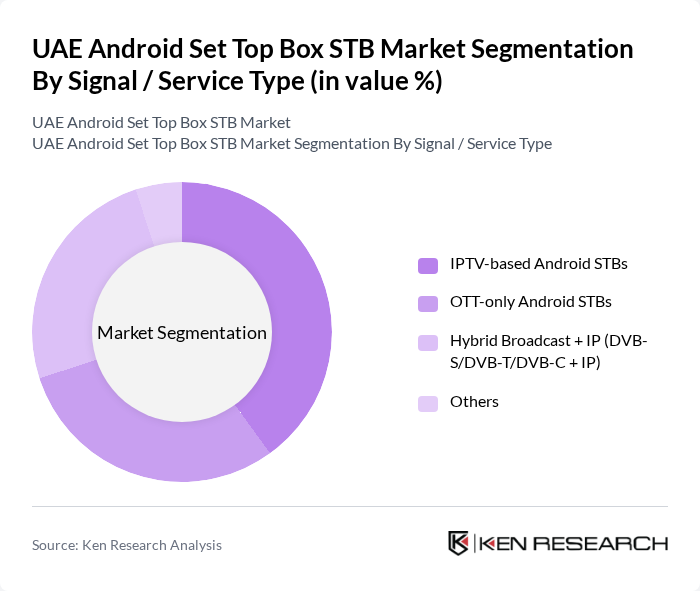 UAE Android Set Top Box STB Market Segmentation By Signal / Service Type (in value %)

UAE Android Set Top Box STB Market
UAE Android Set Top Box STB Market Segmentation By Signal / Service Type

Market Segmentation

IPTV-based Android STBs

OTT-only Android STBs

Hybrid Broadcast + IP (DVB-S/DVB-T/DVB-C + IP)

Others

Source: Ken Research Analysis

KEN RESEARCH