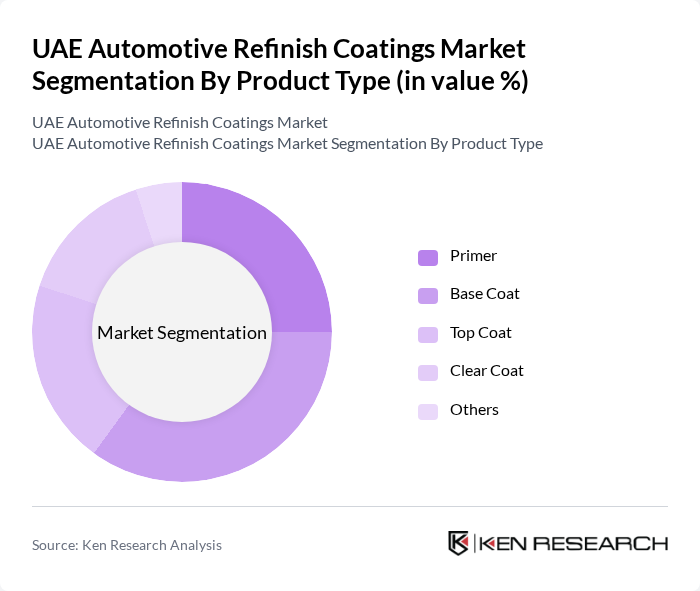 UAE Automotive Refinish Coatings Market Segmentation By Product Type (in value %)

UAE Automotive Refinish Coatings Market
UAE Automotive Refinish Coatings Market Segmentation By Product Type

Market Segmentation

Primer
Base Coat
Top Coat
Clear Coat
Others

Source: Ken Research Analysis

KEN RESEARCH